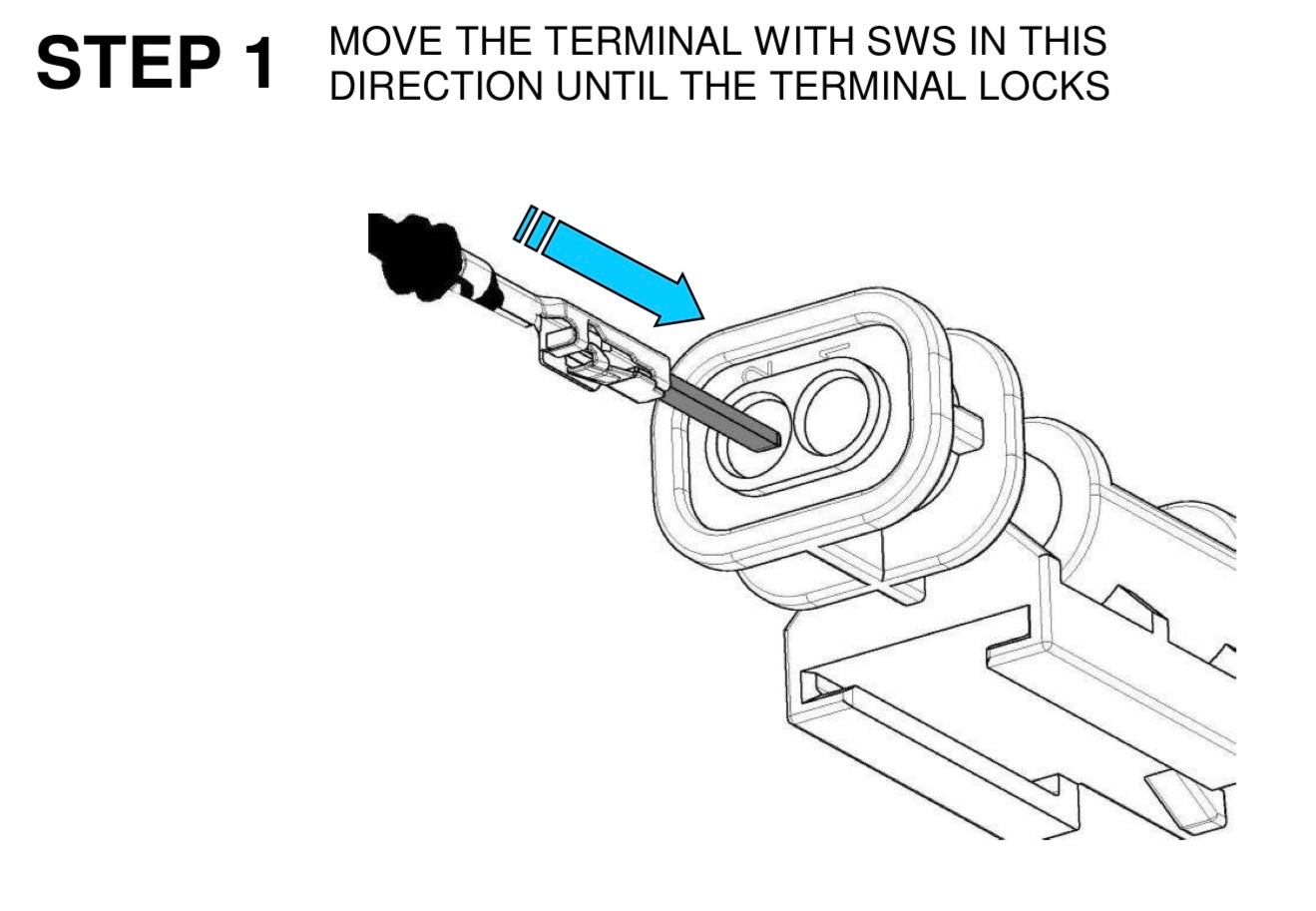 STEP 1 MOVE THE TERMINAL WITH SWS IN THIS DIRECTION UNTIL THE TERMINAL LOCKS

2

1